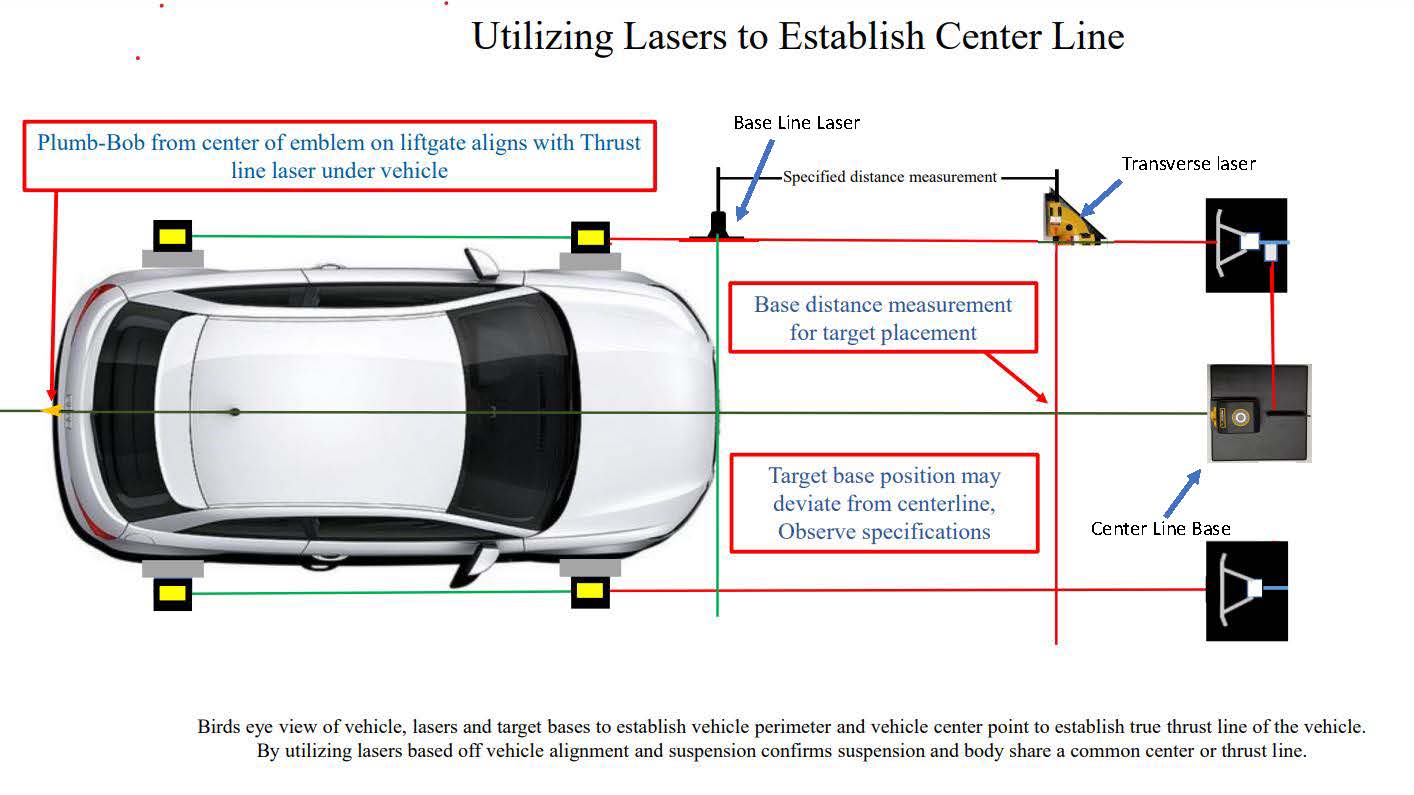 Utilizing Lasers to Establish Center Line

Plumb-Bob from center of emblem on liftgate aligns with Thrust line laser under vehicle

Base Line Laser

Specified distance measurement

Transverse laser

Base distance measurement for target placement

Target base position may deviate from centerline, Observe specifications

Center Line Base

Birds eye view of vehicle, lasers and target bases to establish vehicle perimeter and vehicle center point to establish true thrust line of the vehicle. By utilizing lasers based off vehicle alignment and suspension confirms suspension and body share a common center or thrust line.